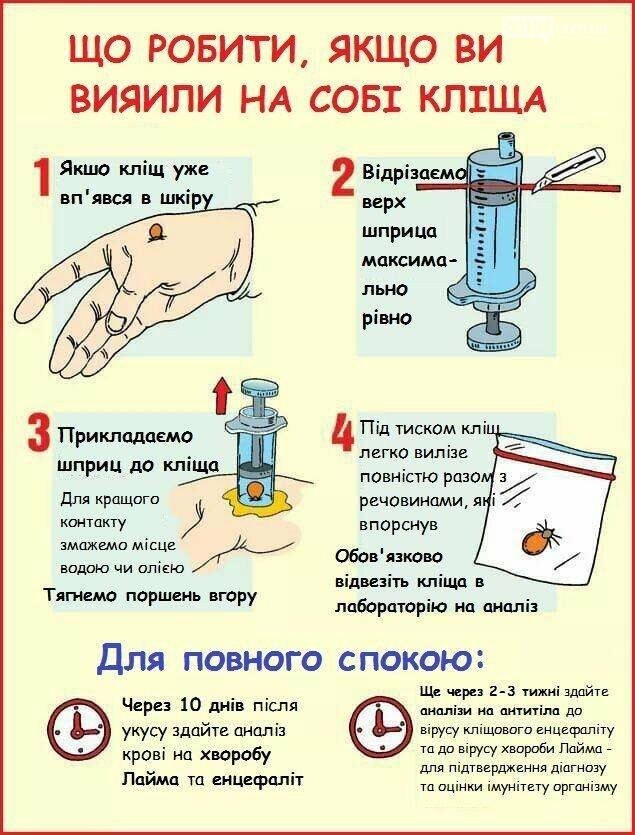 ЩО РОБИТИ, ЯКЩО ВИ ВИЯИЛИ НА СОБІ КЛІЩА

1 Якшо кліщ уже вп'явся в шкіру

2 Відрізаємо верх шприца максимально рівно

3 Прикладаємо шприц до кліща
Для кращого контакту змажемо місце водою чи олією
Тягнемо поршень вгору

4 Під тиском кліщ легко вилізе повністю разом з речовинами, які впорснув
Обов'язково відвезіть кліща в лабораторію на аналіз

Для повного спокою:

Через 10 днів після укусу здайте аналіз крові на хворобу Лайма та енцефаліт

Ще через 2-3 тижні здайте аналізи на антитіла до вірусу кліщового енцефаліту та до вірусу хвороби Лайма - для підтвердження діагнозу та оцінки імунітету організму